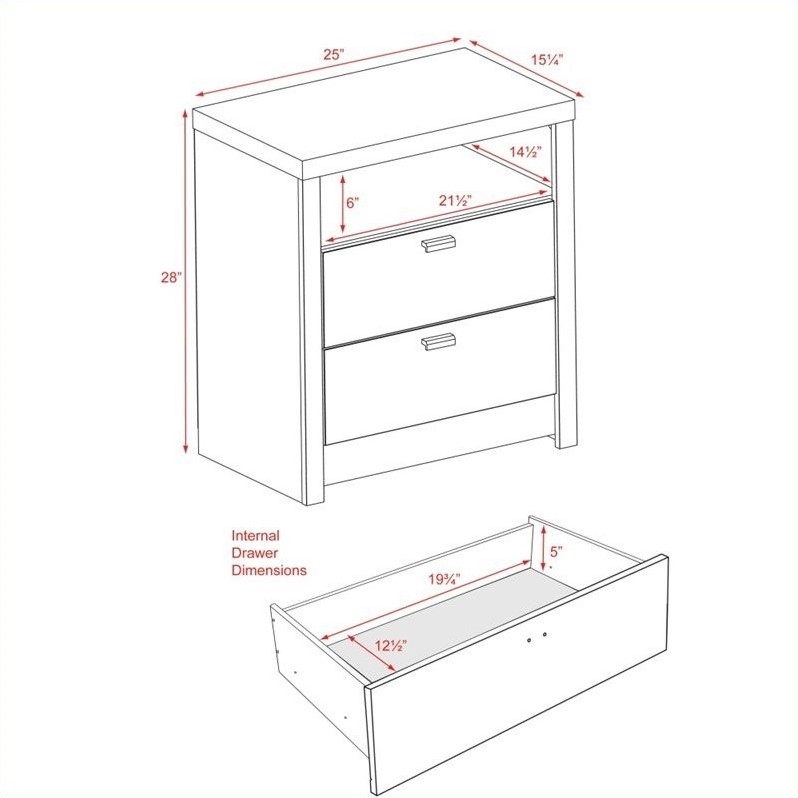 25”
15¼”
14½”
6”
21½”
28”
Internal Drawer Dimensions
5”
19¾”
12½”