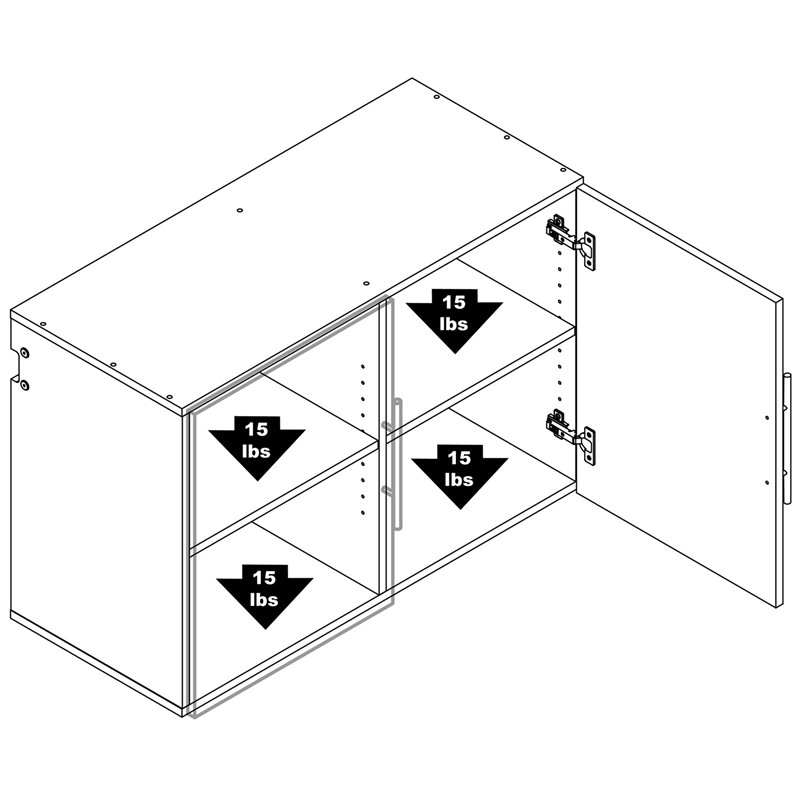 15
lbs

15
lbs

15
lbs

15
lbs