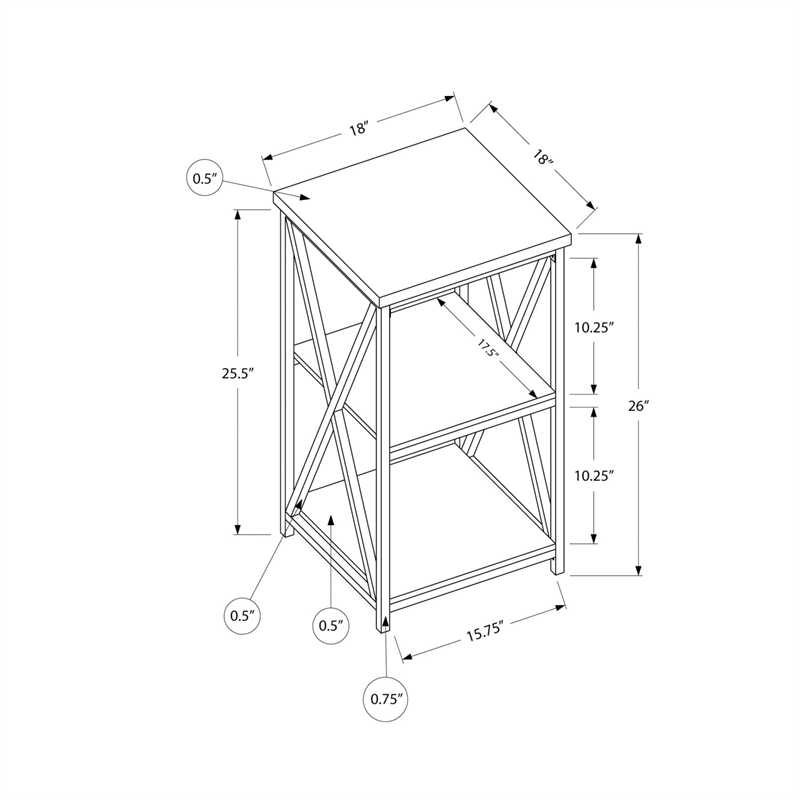 18″
18″
0.5″
25.5″
17.5″
10.25″
26″
10.25″
0.5″
0.5″
15.75″
0.75″