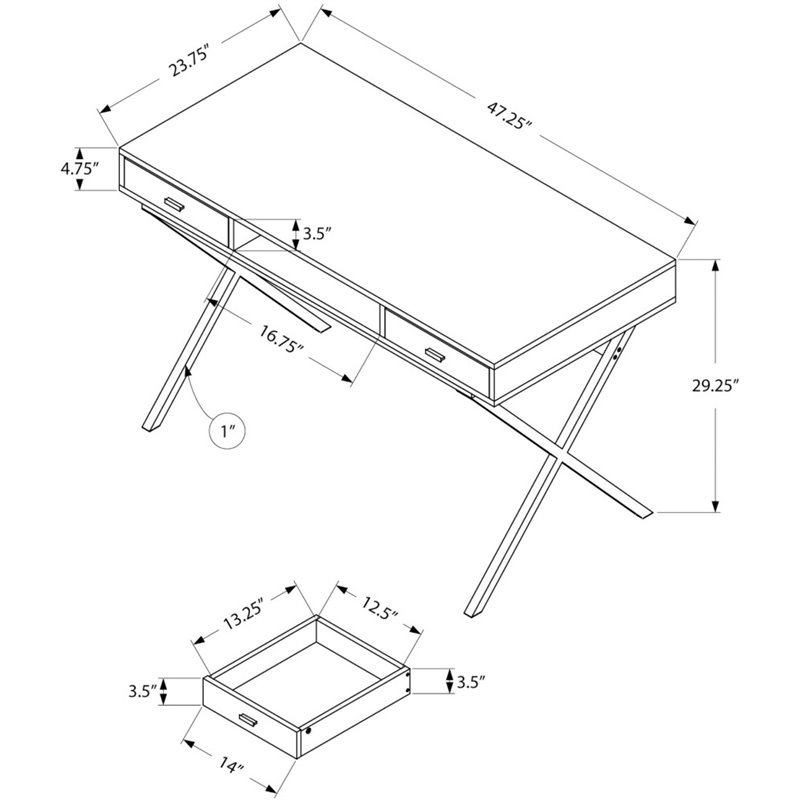 23.75"
47.25"
4.75"
3.5"
16.75"
29.25"
1"
13.25"
12.5"
3.5"
3.5"
14"