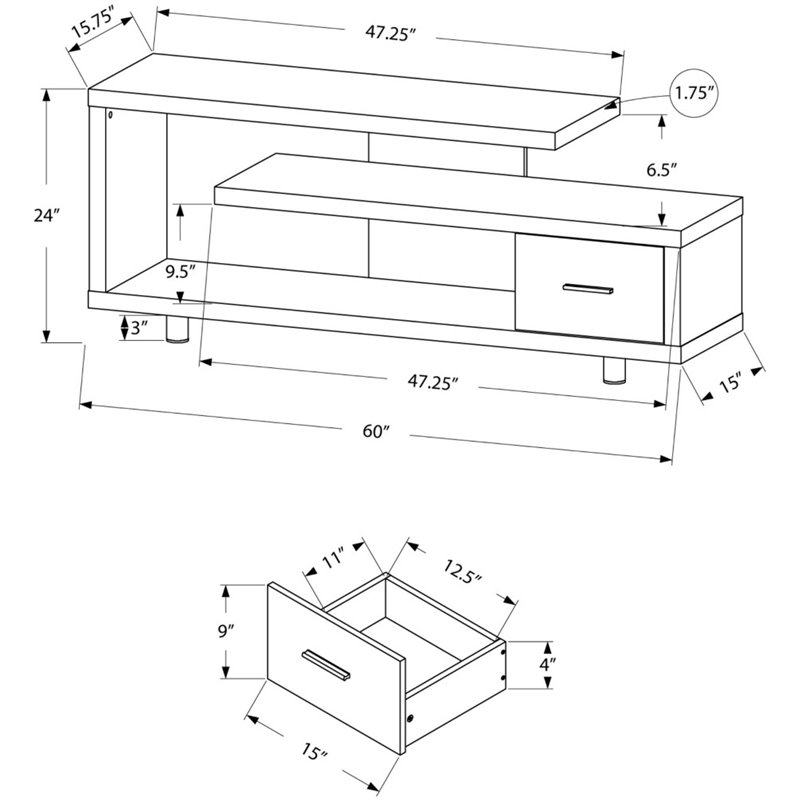 15.75″
47.25″
1.75″
6.5″
24″
9.5″
3″
47.25″
15″
60″

11″
12.5″
9″
4″
15″