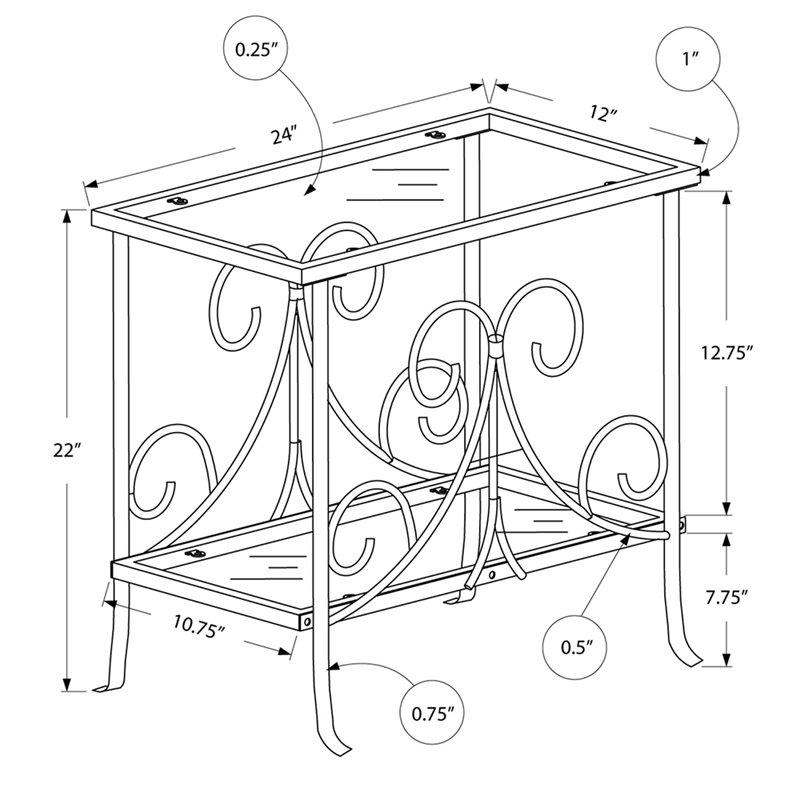 0.25″

1″

24″

12″

12.75″

22″

7.75″

10.75″

0.5″

0.75″