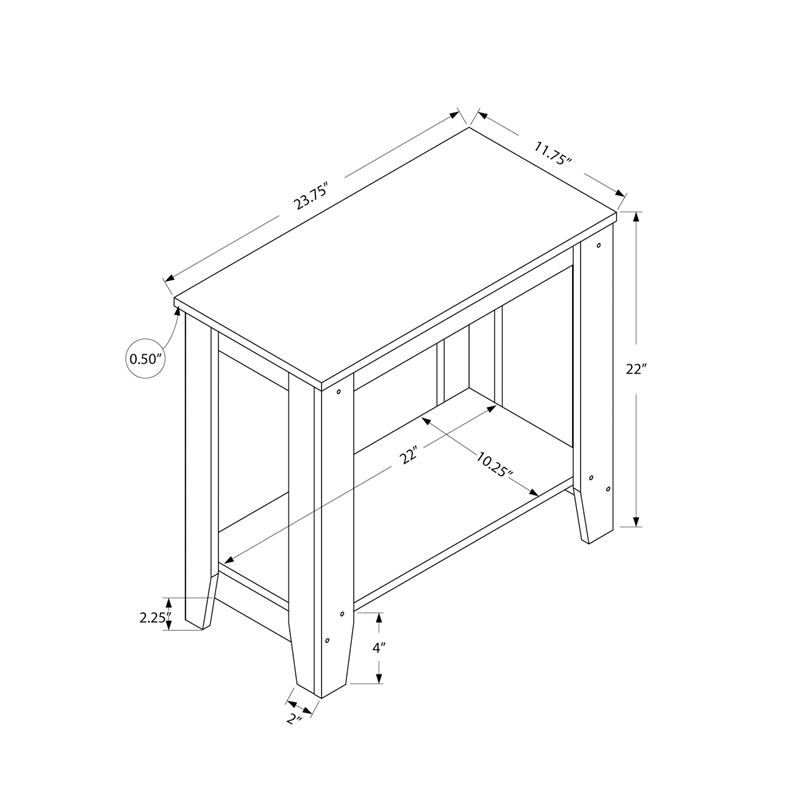 23.75"
11.75"
0.50"
22"
22"
10.25"
2.25"
4"
2"