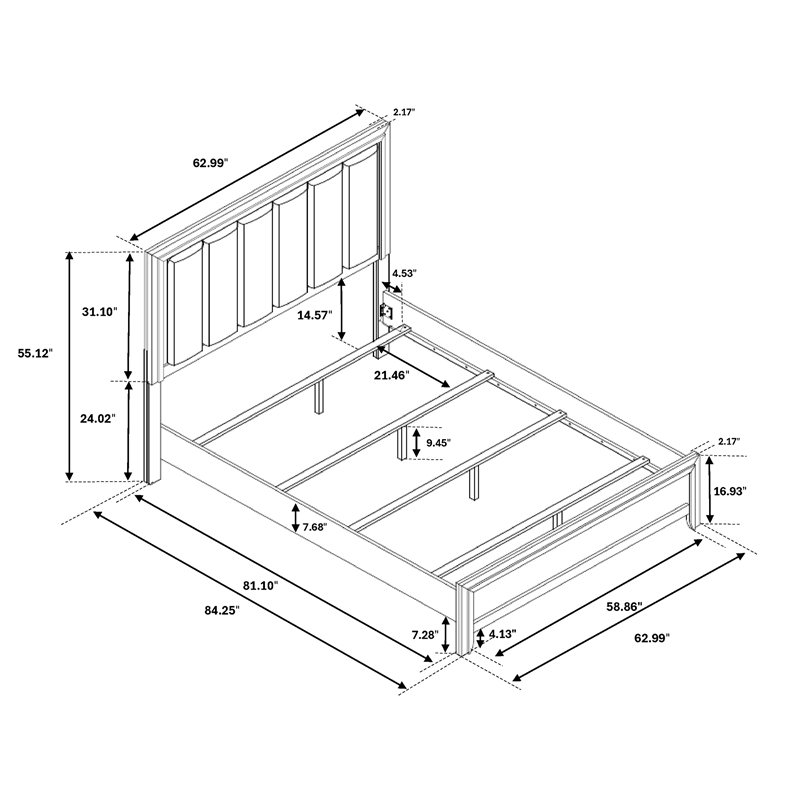 2.17"
62.99"
4.53"
31.10"
14.57"
55.12"
21.46"
24.02"
9.45"
2.17"
16.93"
7.68"
81.10"
84.25"
58.86"
7.28"
4.13"
62.99"