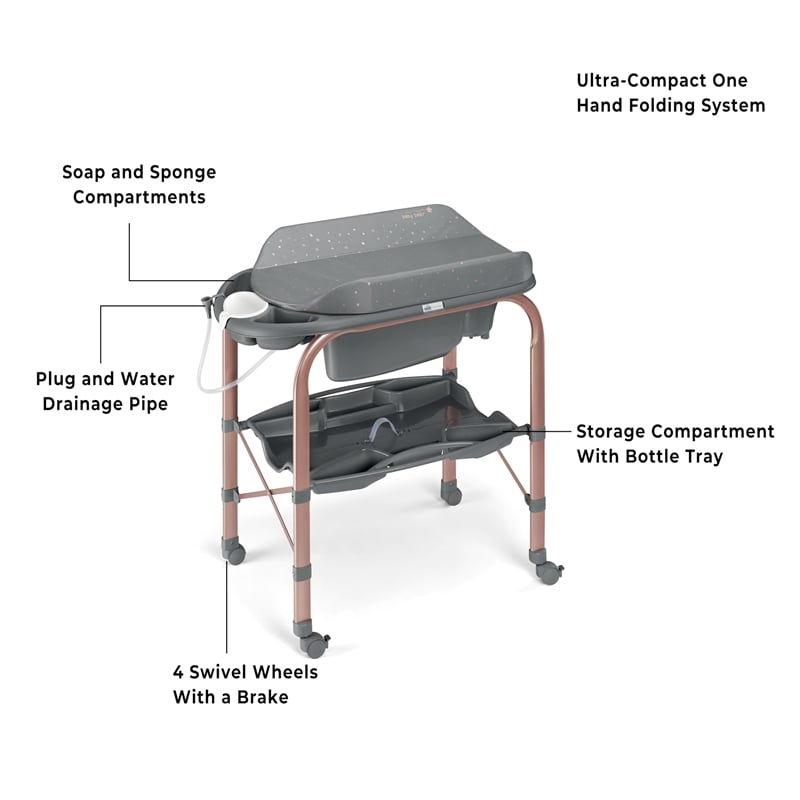 Ultra-Compact One Hand Folding System

Soap and Sponge Compartments

Plug and Water Drainage Pipe

Storage Compartment With Bottle Tray

4 Swivel Wheels With a Brake