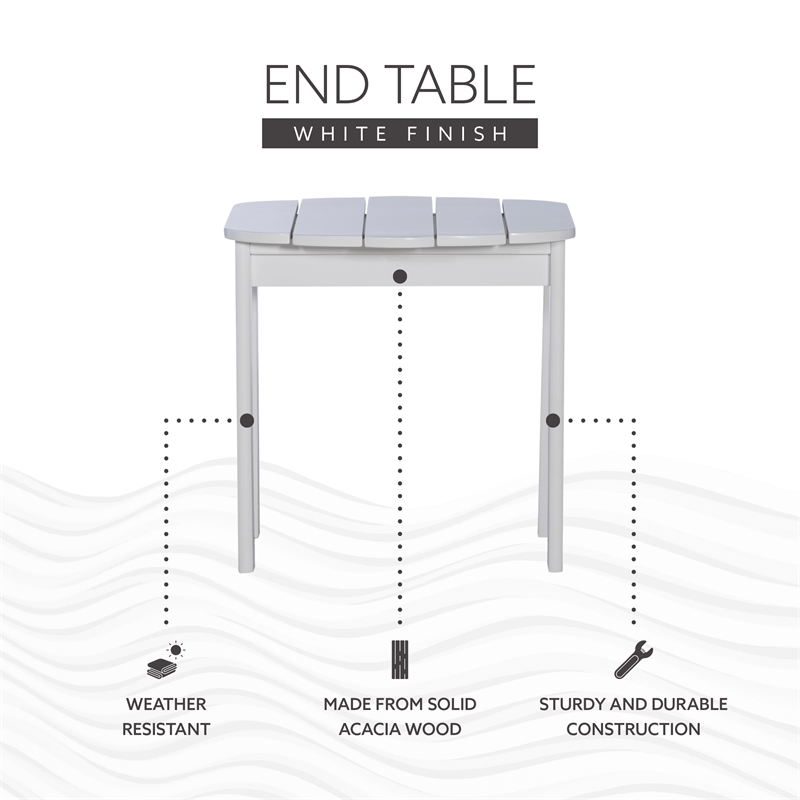 END TABLE
WHITE FINISH

WEATHER RESISTANT

MADE FROM SOLID ACACIA WOOD

STURDY AND DURABLE CONSTRUCTION