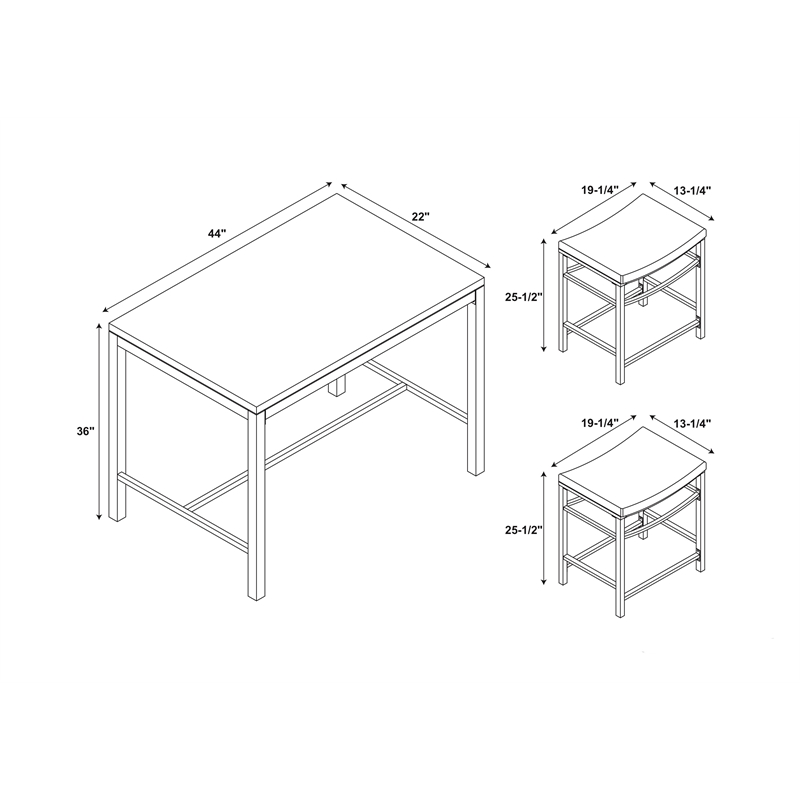 44"

22"

36"

19-1/4"

13-1/4"

25-1/2"

19-1/4"

13-1/4"

25-1/2"