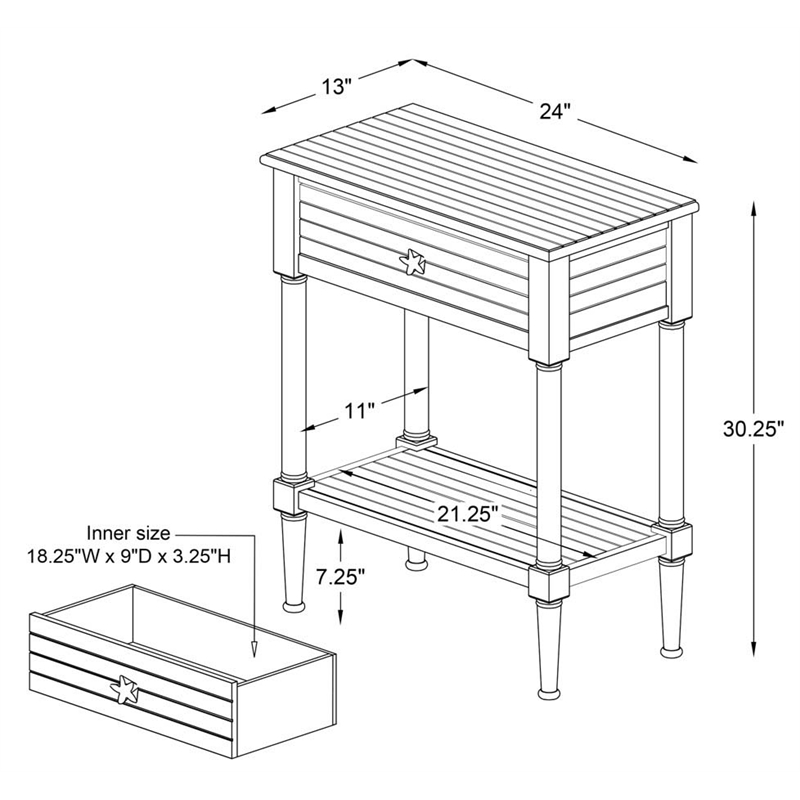 13"

24"

30.25"

11"

21.25"

7.25"

Inner size
18.25"W x 9"D x 3.25"H