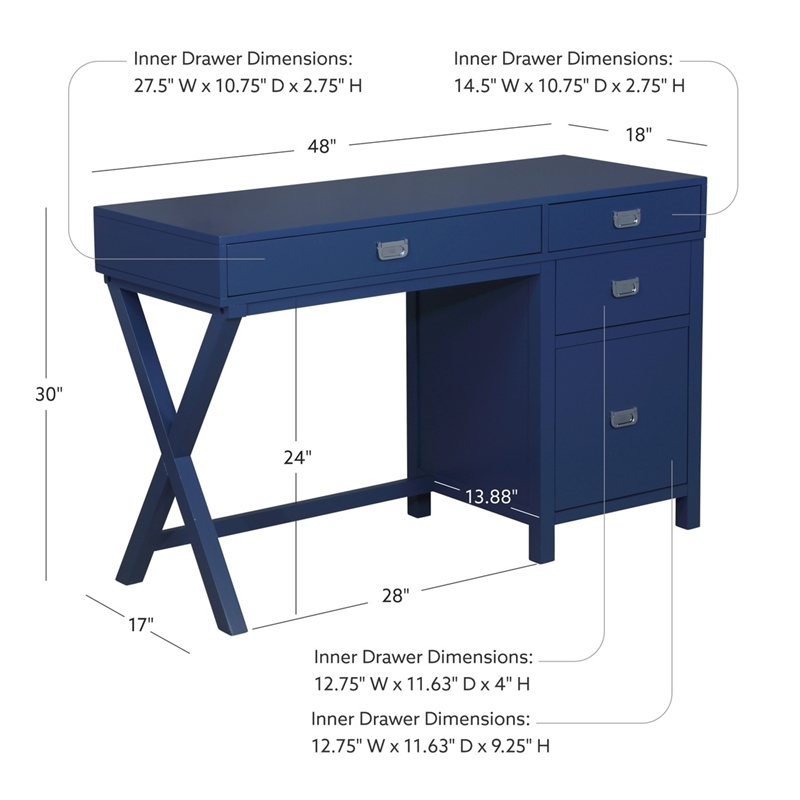 Inner Drawer Dimensions:
27.5" W x 10.75" D x 2.75" H

Inner Drawer Dimensions:
14.5" W x 10.75" D x 2.75" H

48"

18"

30"

24"

13.88"

28"

17"

Inner Drawer Dimensions:
12.75" W x 11.63" D x 4" H

Inner Drawer Dimensions:
12.75" W x 11.63" D x 9.25" H