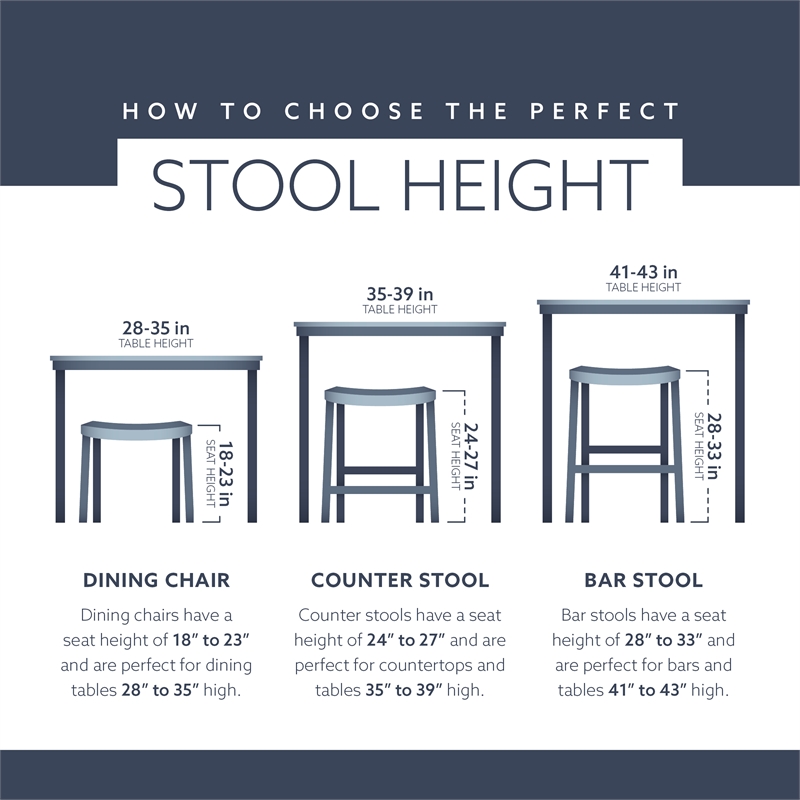 HOW TO CHOOSE THE PERFECT

STOOL HEIGHT

28-35 in
TABLE HEIGHT

18-23 in
SEAT HEIGHT

35-39 in
TABLE HEIGHT

24-27 in
SEAT HEIGHT

41-43 in
TABLE HEIGHT

28-33 in
SEAT HEIGHT

DINING CHAIR

Dining chairs have a seat height of 18" to 23" and are perfect for dining tables 28" to 35" high.

COUNTER STOOL

Counter stools have a seat height of 24" to 27" and are perfect for countertops and tables 35" to 39" high.

BAR STOOL

Bar stools have a seat height of 28" to 33" and are perfect for bars and tables 41" to 43" high.