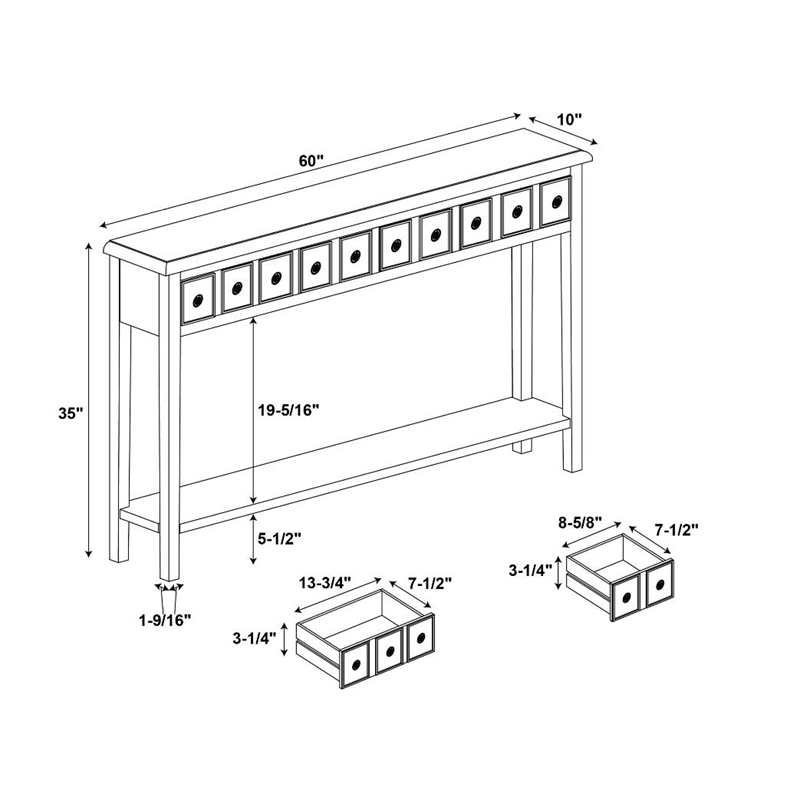 60"
10"
35"
19-5/16"
5-1/2"
1-9/16"
13-3/4"
7-1/2"
3-1/4"
8-5/8"
7-1/2"
3-1/4"