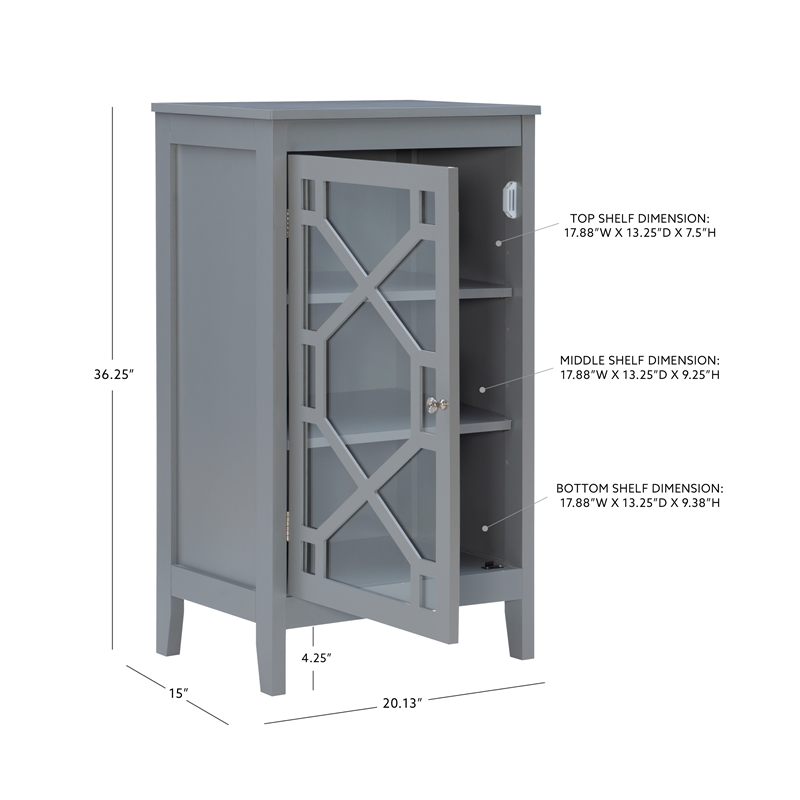 36.25"

TOP SHELF DIMENSION:
17.88"W X 13.25"D X 7.5"H

MIDDLE SHELF DIMENSION:
17.88"W X 13.25"D X 9.25"H

BOTTOM SHELF DIMENSION:
17.88"W X 13.25"D X 9.38"H

4.25"

15"

20.13"