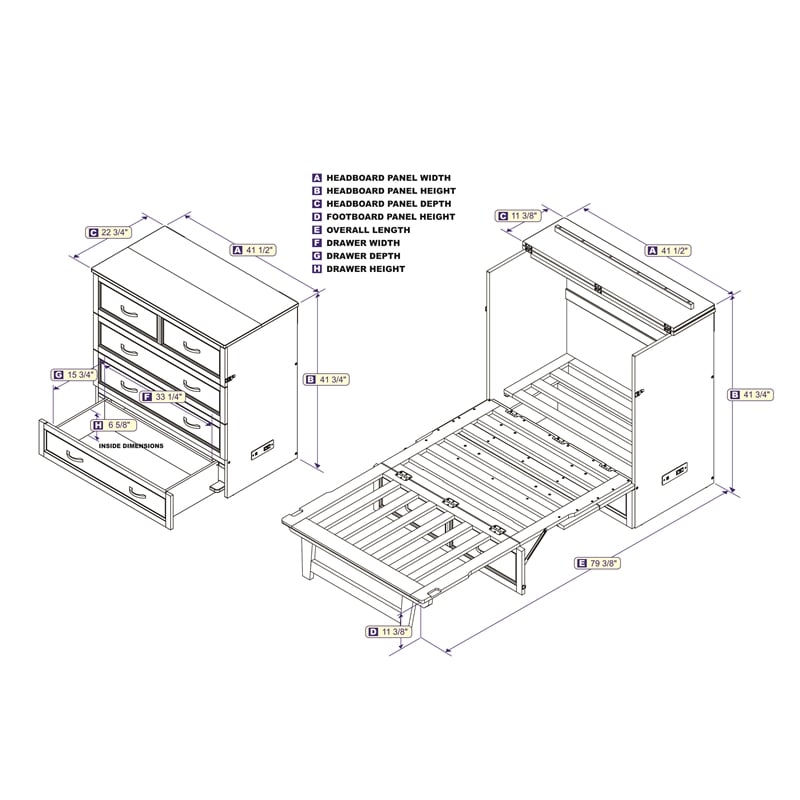 A HEADBOARD PANEL WIDTH
B HEADBOARD PANEL HEIGHT
C HEADBOARD PANEL DEPTH
D FOOTBOARD PANEL HEIGHT
E OVERALL LENGTH
F DRAWER WIDTH
G DRAWER DEPTH
H DRAWER HEIGHT

C 22 3/4"
A 41 1/2"
B 41 3/4"
G 15 3/4"
F 33 1/4"
H 6 5/8"
INSIDE DIMENSIONS

C 11 3/8"
A 41 1/2"
B 41 3/4"
E 79 3/8"
D 11 3/8"