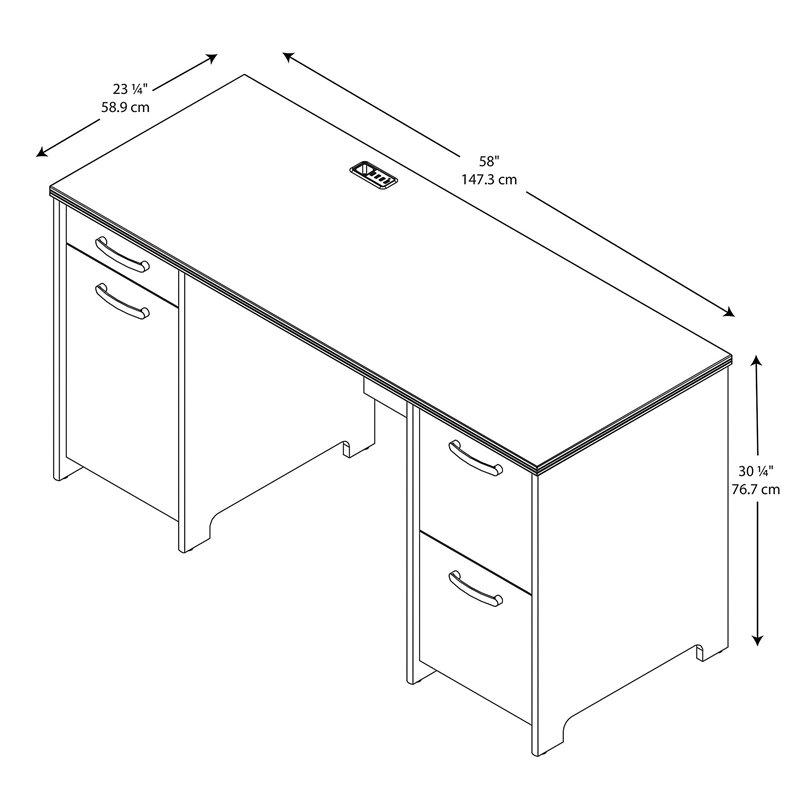 23 ¼"
58.9 cm

58"
147.3 cm

30 ¼"
76.7 cm